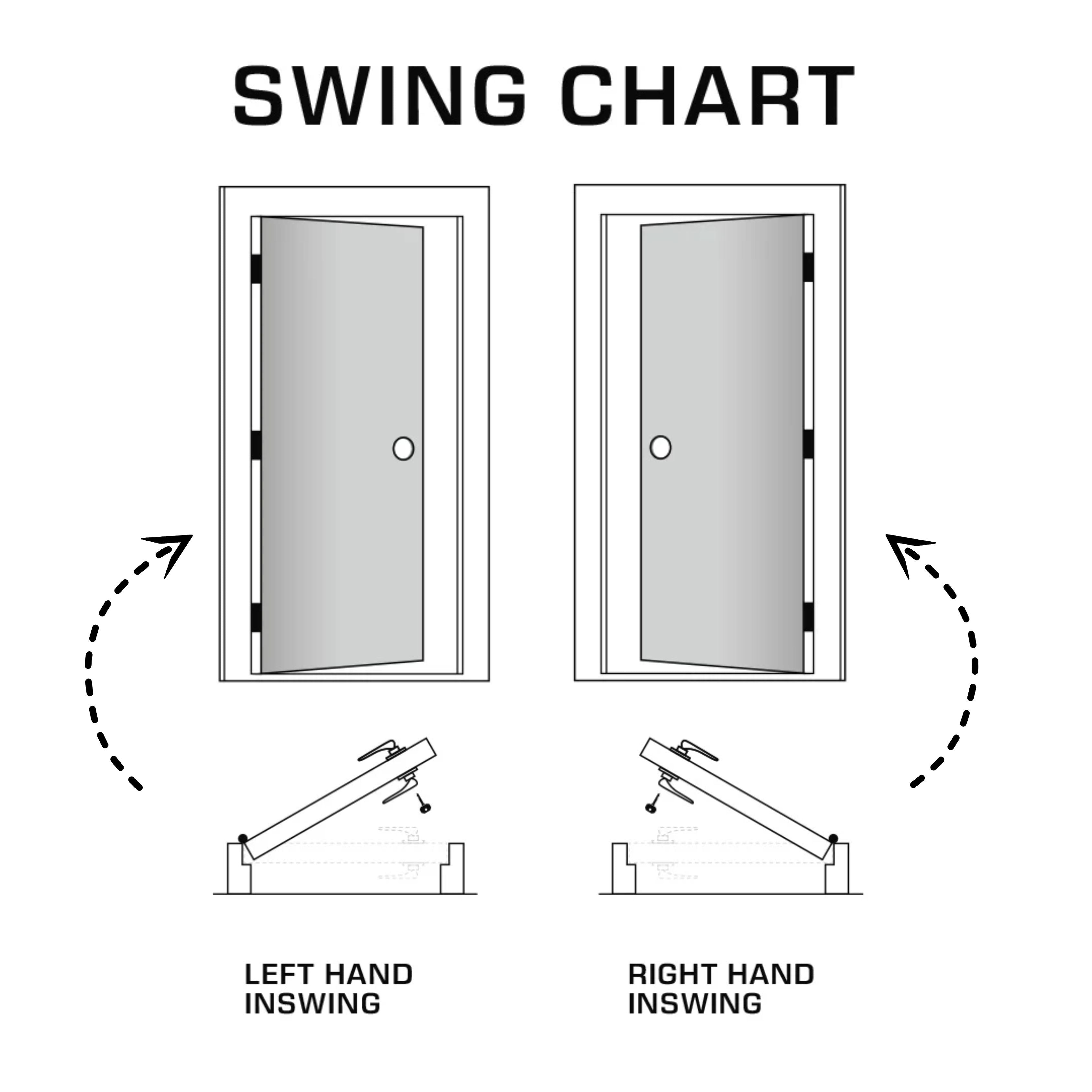 SWING CHART

LEFT HAND INSWING

RIGHT HAND INSWING